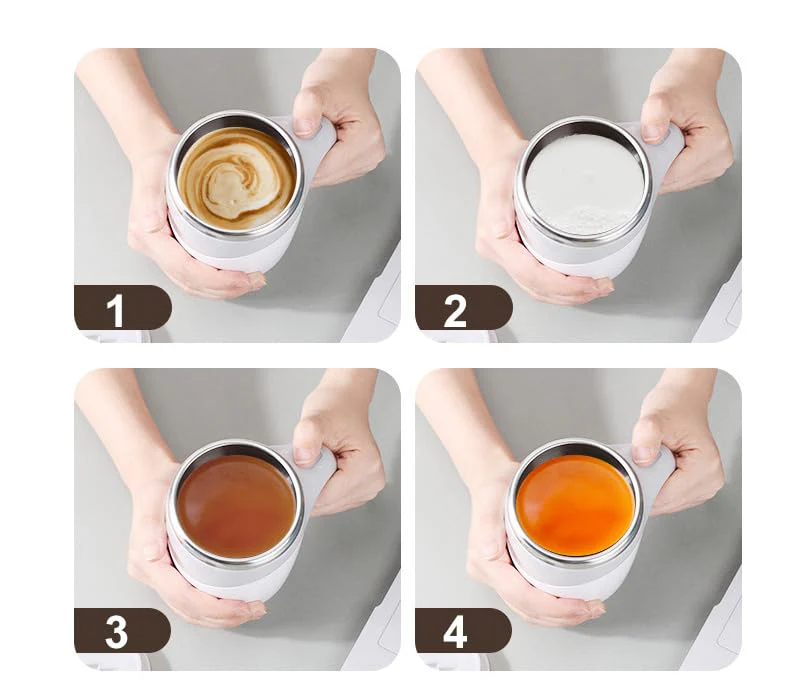 1

2

3

4